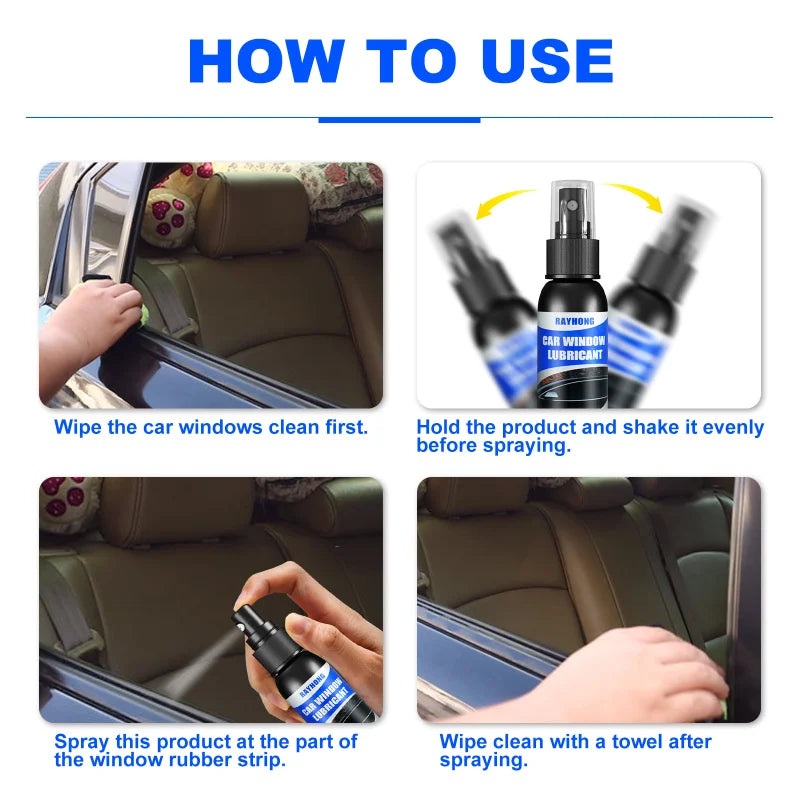 HOW TO USE

Wipe the car windows clean first.

RAYHONG
CAR WINDOW LUBRICANT

Hold the product and shake it evenly before spraying.

RAYHONG
CAR WINDOW LUBRICANT

Spray this product at the part of the window rubber strip.

Wipe clean with a towel after spraying.